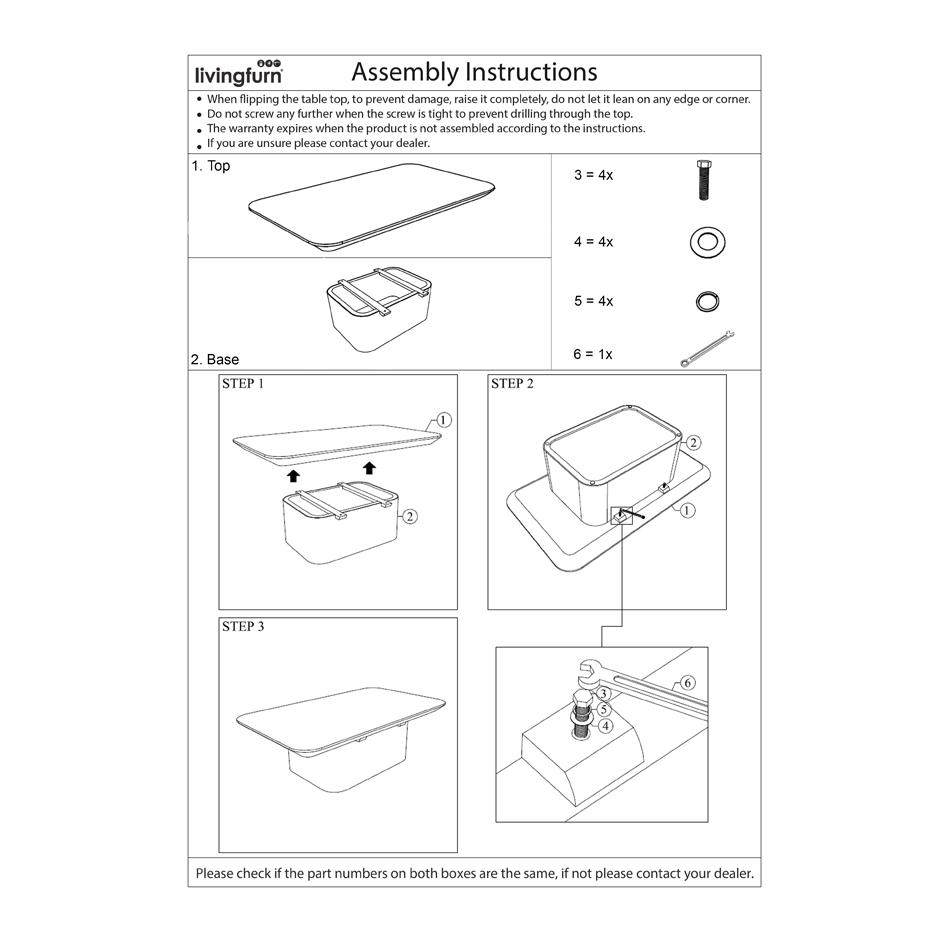 livingfurn

Assembly Instructions

• When flipping the table top, to prevent damage, raise it completely, do not let it lean on any edge or corner.
• Do not screw any further when the screw is tight to prevent drilling through the top.
• The warranty expires when the product is not assembled according to the instructions.
• If you are unsure please contact your dealer.

1. Top

2. Base

3 = 4x

4 = 4x

5 = 4x

6 = 1x

STEP 1

1

2

STEP 2

2

1

STEP 3

6

3

5

4

Please check if the part numbers on both boxes are the same, if not please contact your dealer.